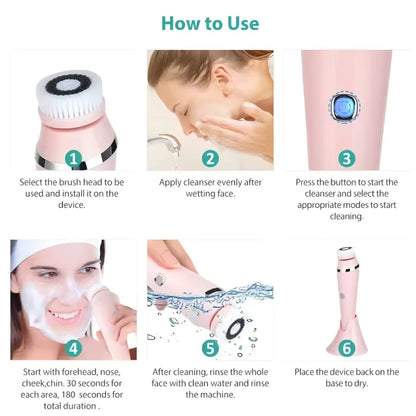 How to Use

1

Select the brush head to be used and install it on the device.

2

Apply cleanser evenly after wetting face.

3

Press the button to start the cleanser and select the appropriate modes to start cleaning.

4

Start with forehead, nose, cheek,chin. 30 seconds for each area, 180 seconds for total duration .

5

After cleaning, rinse the whole face with clean water and rinse the machine.

6

Place the device back on the base to dry.